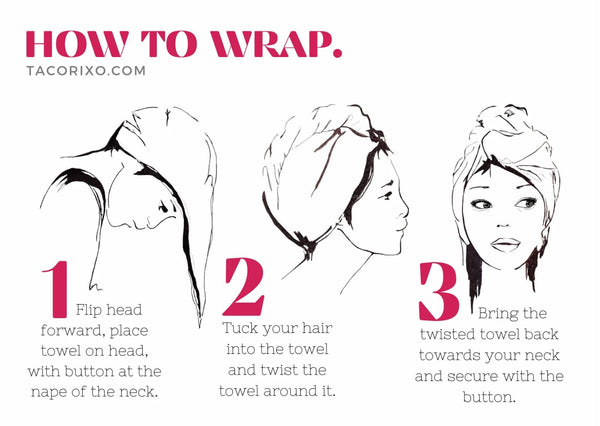 HOW TO WRAP.
TACORIXO.COM

1 Flip head forward, place towel on head, with button at the nape of the neck.

2 Tuck your hair into the towel and twist the towel around it.

3 Bring the twisted towel back towards your neck and secure with the button.